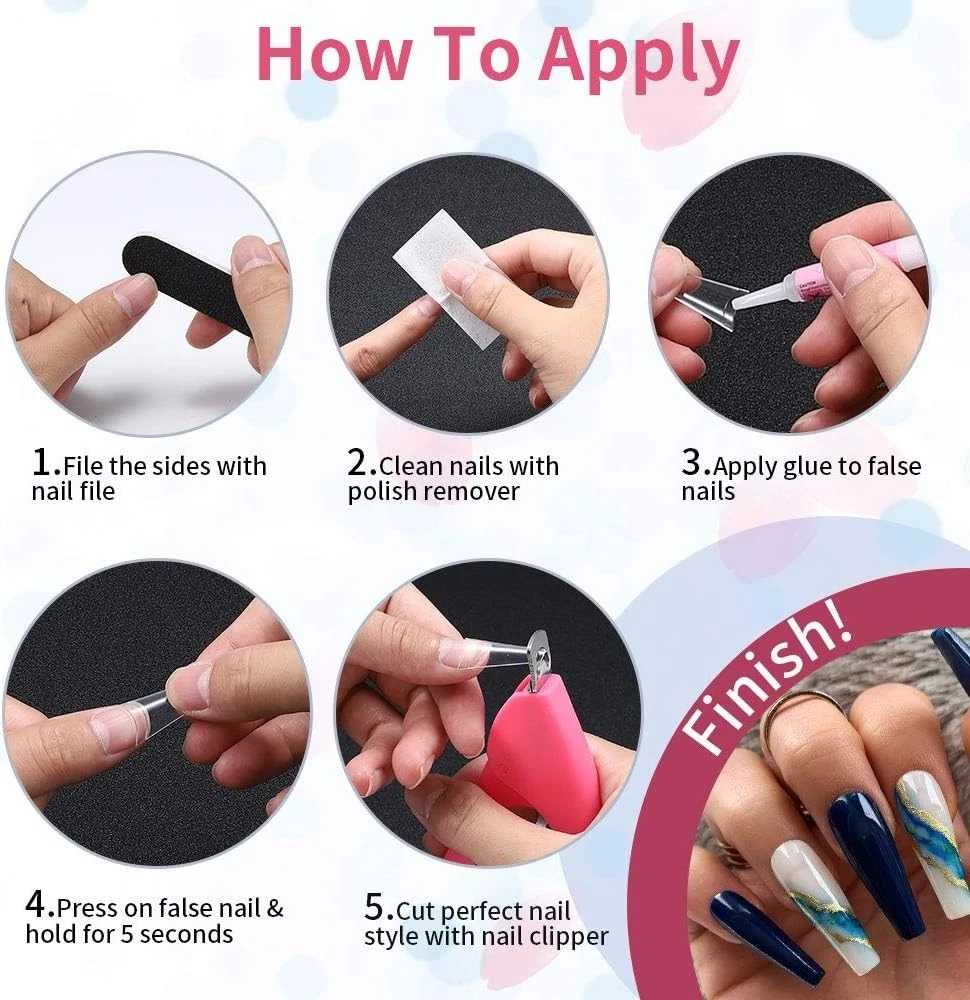 How To Apply

1.File the sides with nail file

2.Clean nails with polish remover

3.Apply glue to false nails

4.Press on false nail & hold for 5 seconds

5.Cut perfect nail style with nail clipper

Finish!