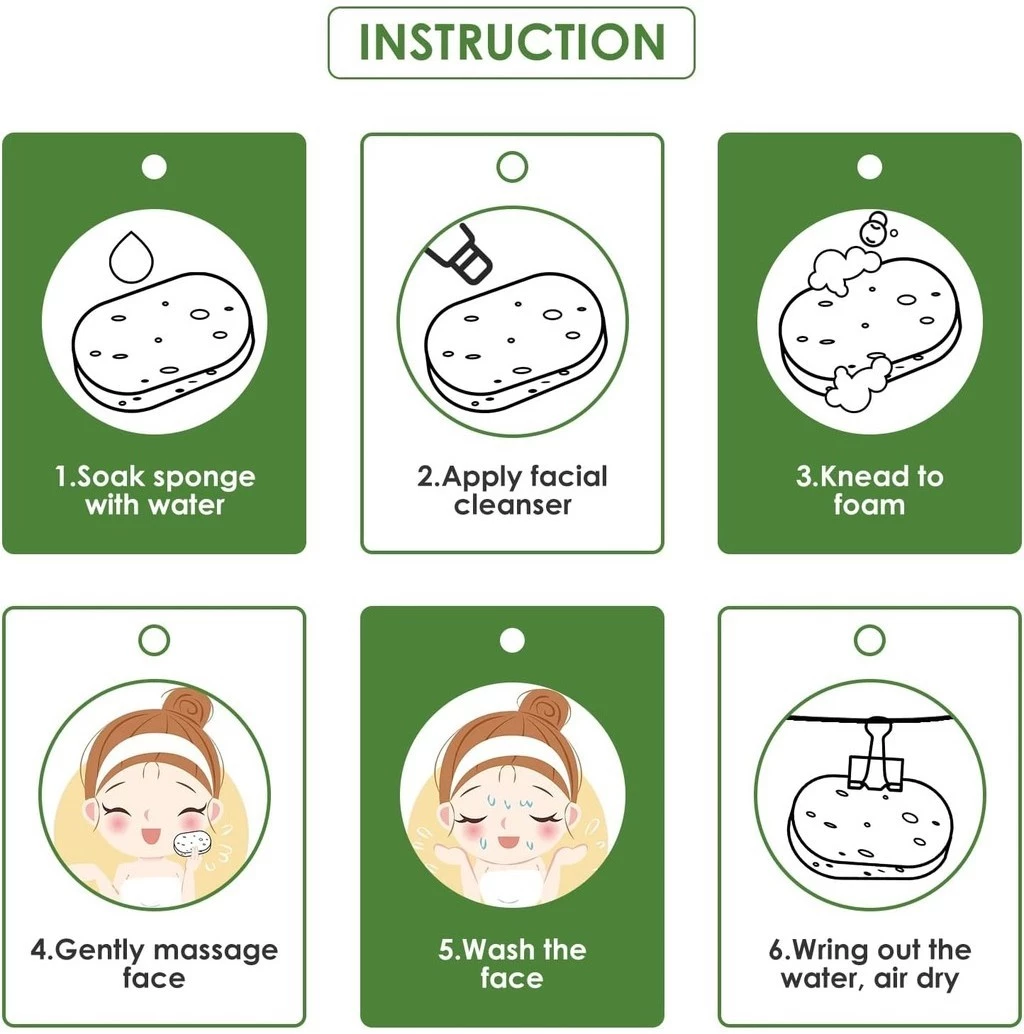 INSTRUCTION

1.Soak sponge with water

2.Apply facial cleanser

3.Knead to foam

4.Gently massage face

5.Wash the face

6.Wring out the water, air dry