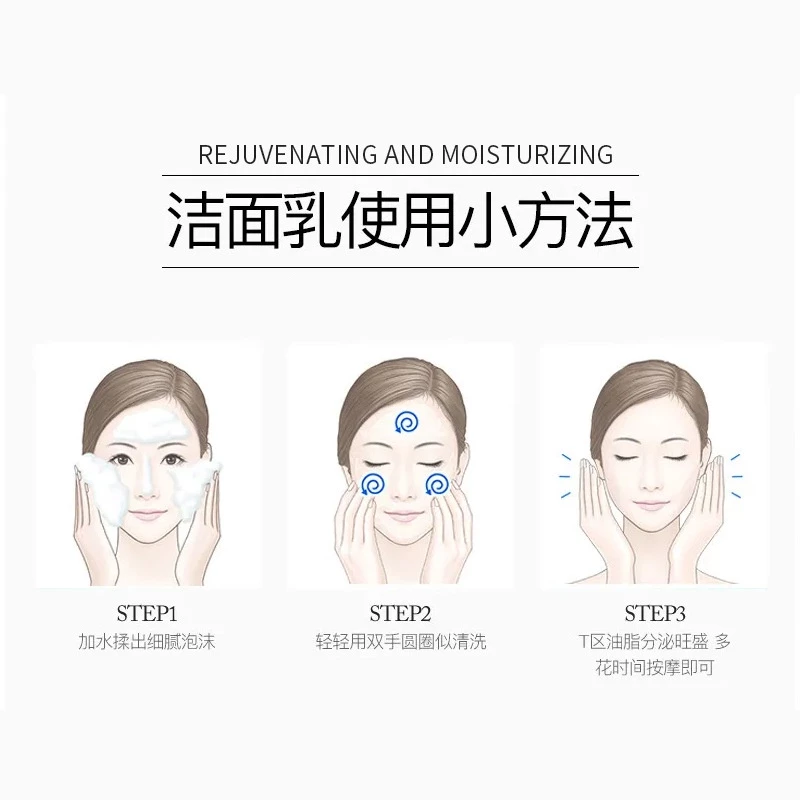 REJUVENATING AND MOISTURIZING

洁面乳使用小方法

STEP1
加水揉出细腻泡沫

STEP2
轻轻用双手圆圈似清洗

STEP3
T区油脂分泌旺盛 多花时间按摩即可