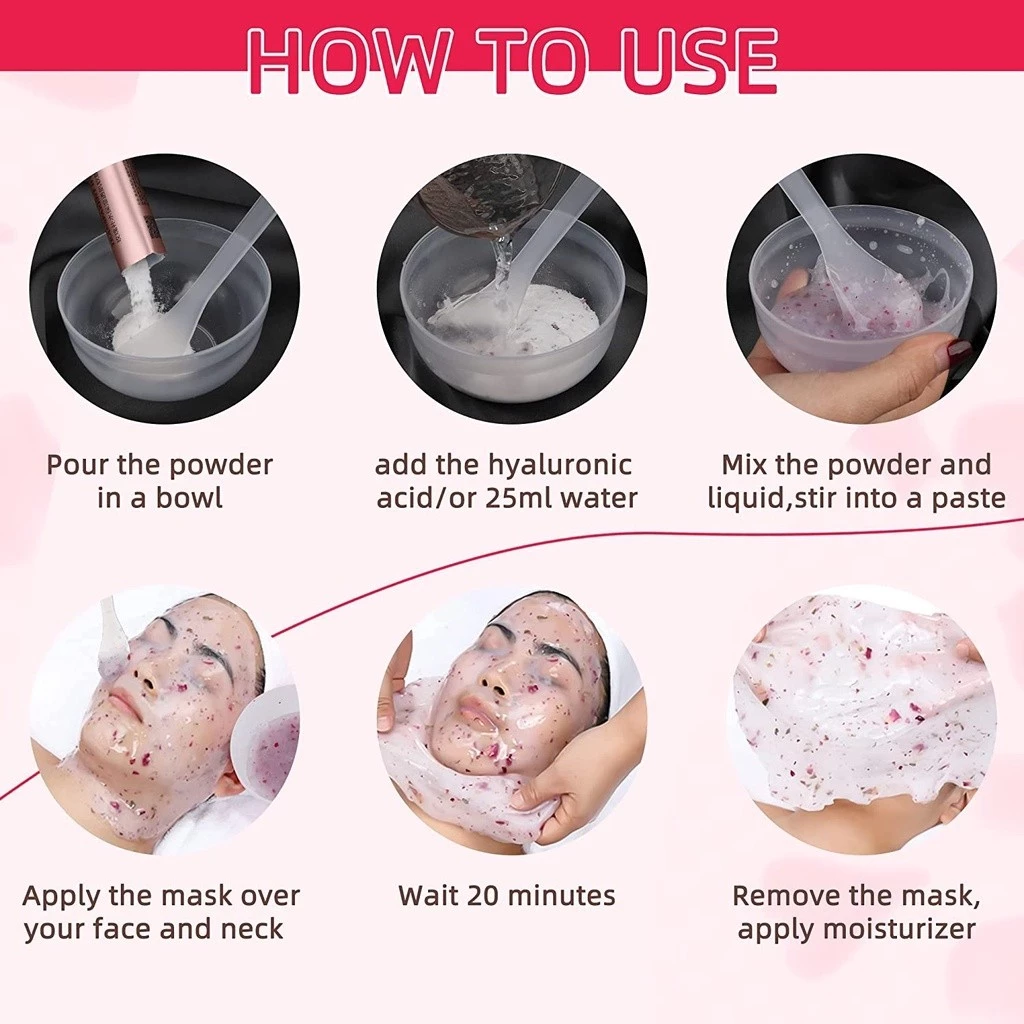 HOW TO USE

Pour the powder in a bowl

add the hyaluronic acid/or 25ml water

Mix the powder and liquid,stir into a paste

Apply the mask over your face and neck

Wait 20 minutes

Remove the mask, apply moisturizer