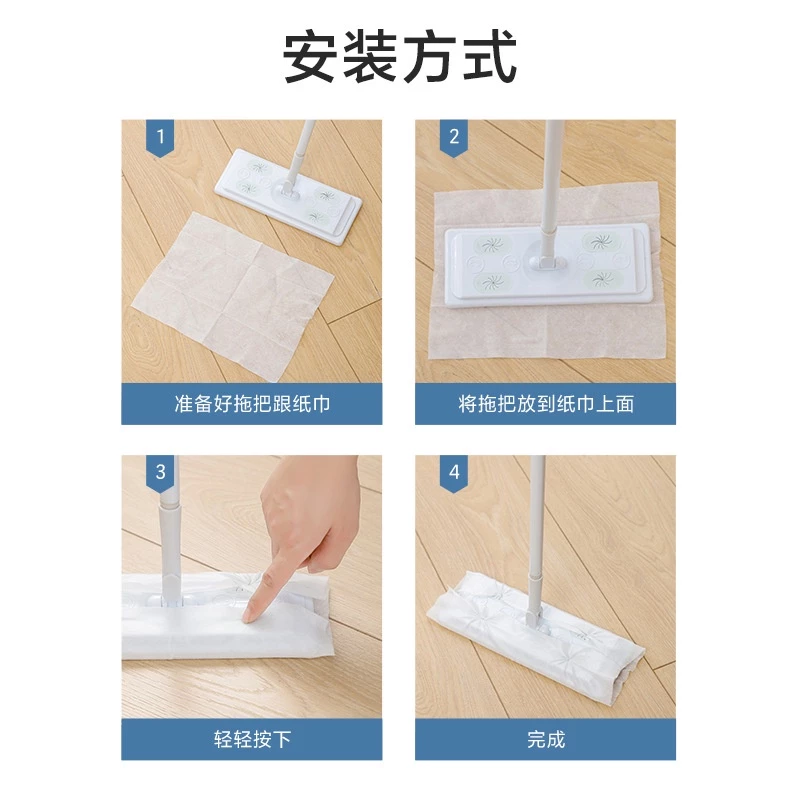 安装方式

1

准备好拖把跟纸巾

2

将拖把放到纸巾上面

3

轻轻按下

4

完成