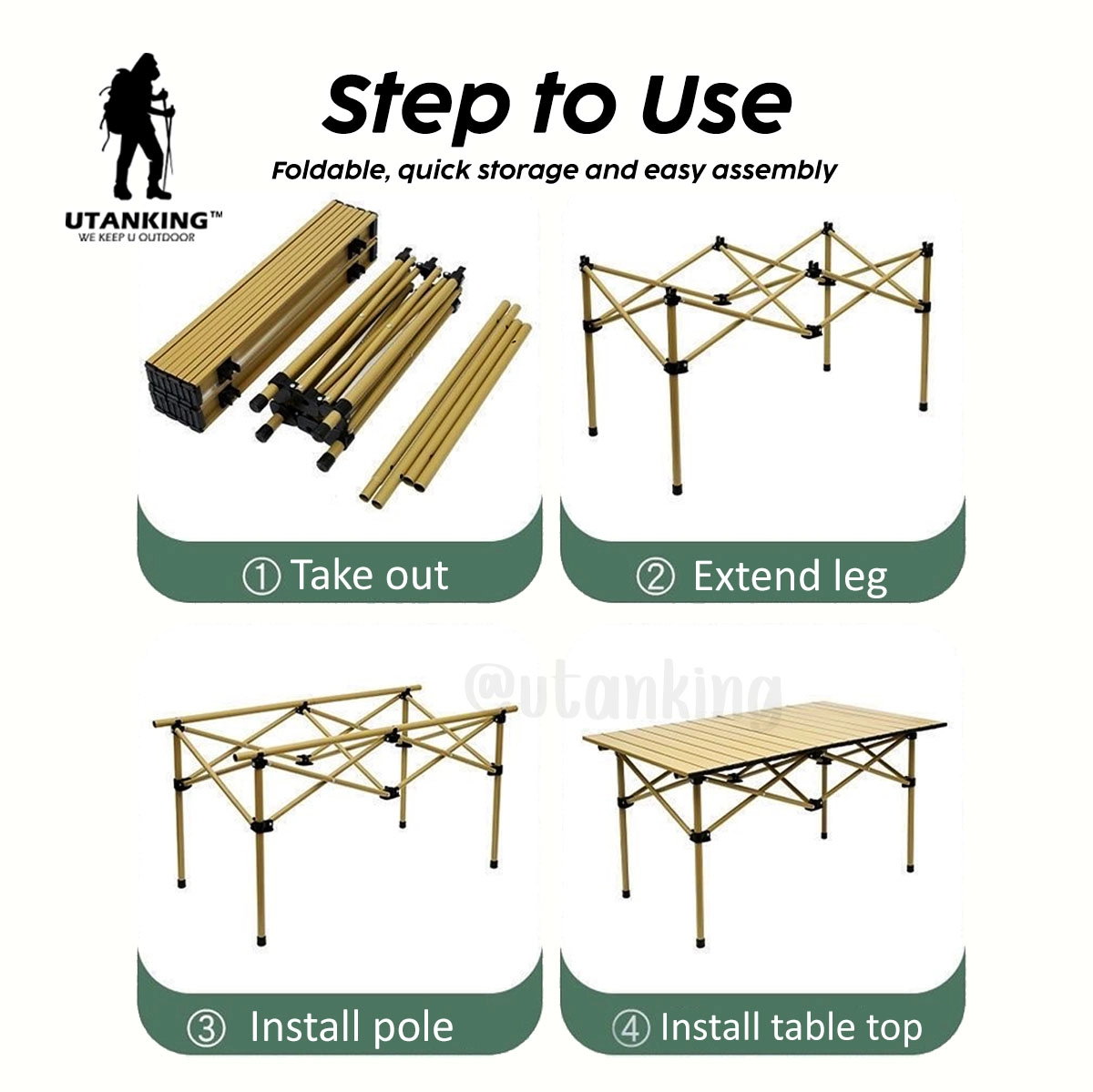 UTANKING™
WE KEEP U OUTDOOR

Step to Use

Foldable, quick storage and easy assembly

① Take out

② Extend leg

@utanking

③ Install pole

④ Install table top