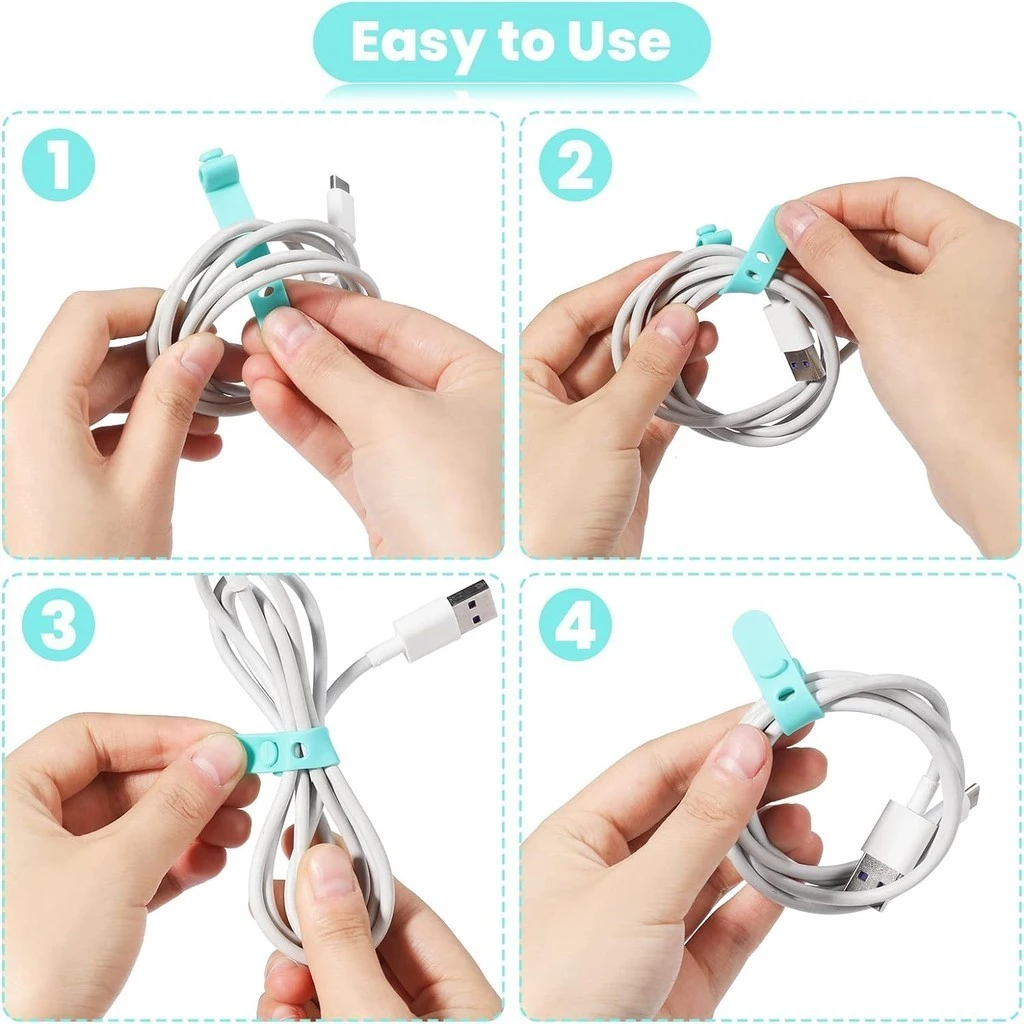 Easy to Use

1

2

3

4