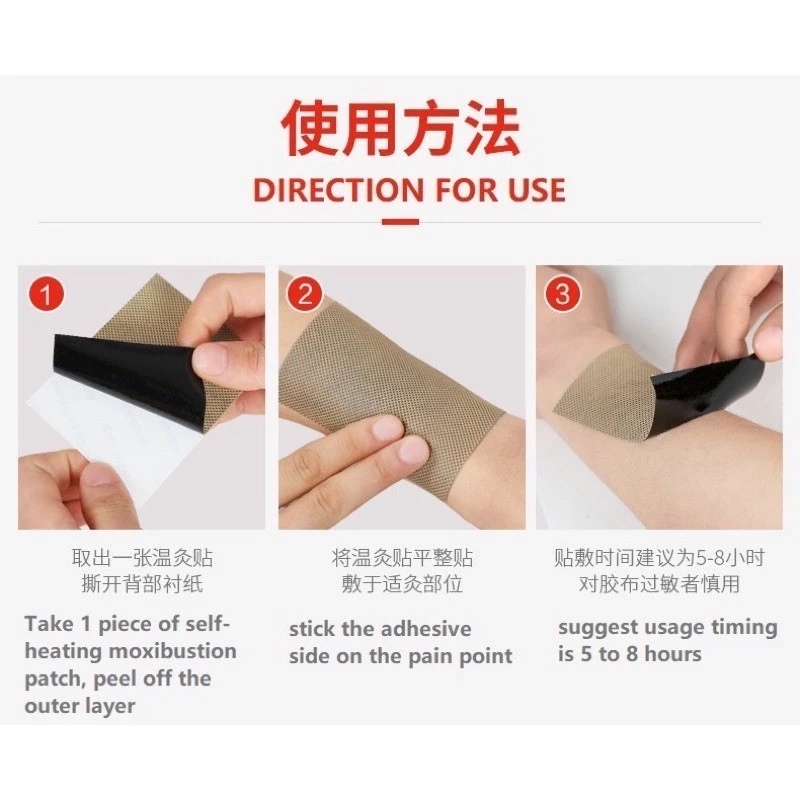 使用方法
DIRECTION FOR USE

1

取出一张温灸贴
撕开背部衬纸

Take 1 piece of self-heating moxibustion patch, peel off the outer layer

2

将温灸贴平整贴
敷于适灸部位

stick the adhesive side on the pain point

3

贴敷时间建议为5-8小时
对胶布过敏者慎用

suggest usage timing is 5 to 8 hours