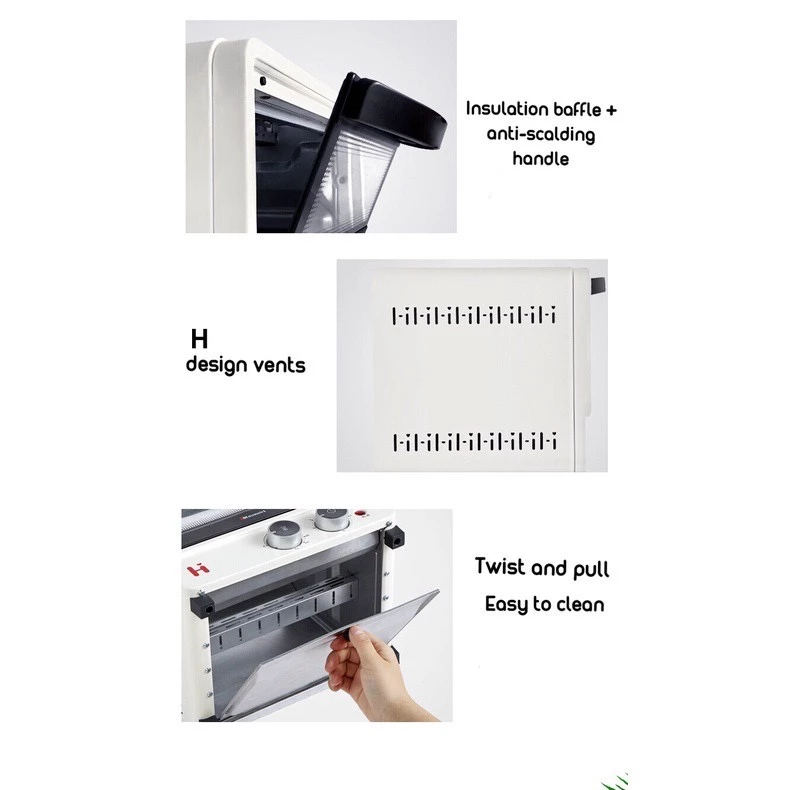 Insulation baffle + anti-scalding handle

H
design vents

Twist and pull
Easy to clean