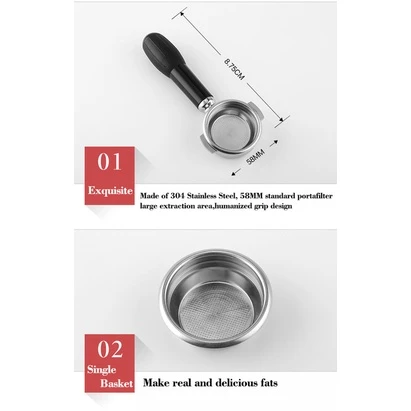 8.75CM

58MM

01

Exquisite

Made of 304 Stainless Steel, 58MM standard portafilter large extraction area,humanized grip design

02

Single Basket

Make real and delicious fats