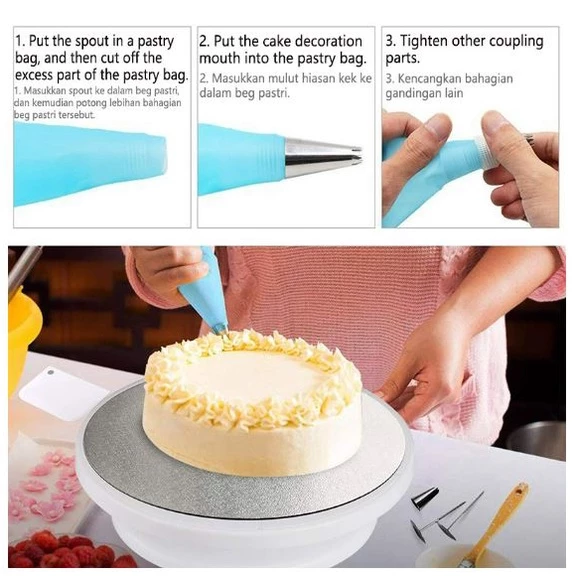 1. Put the spout in a pastry bag, and then cut off the excess part of the pastry bag.

1. Masukkan spout ke dalam beg pastri, dan kemudian potong lebihan bahagian beg pastri tersebut.

2. Put the cake decoration mouth into the pastry bag.

2. Masukkan mulut hiasan kek ke dalam beg pastri.

3. Tighten other coupling parts.

3. Kencangkan bahagian gandingan lain