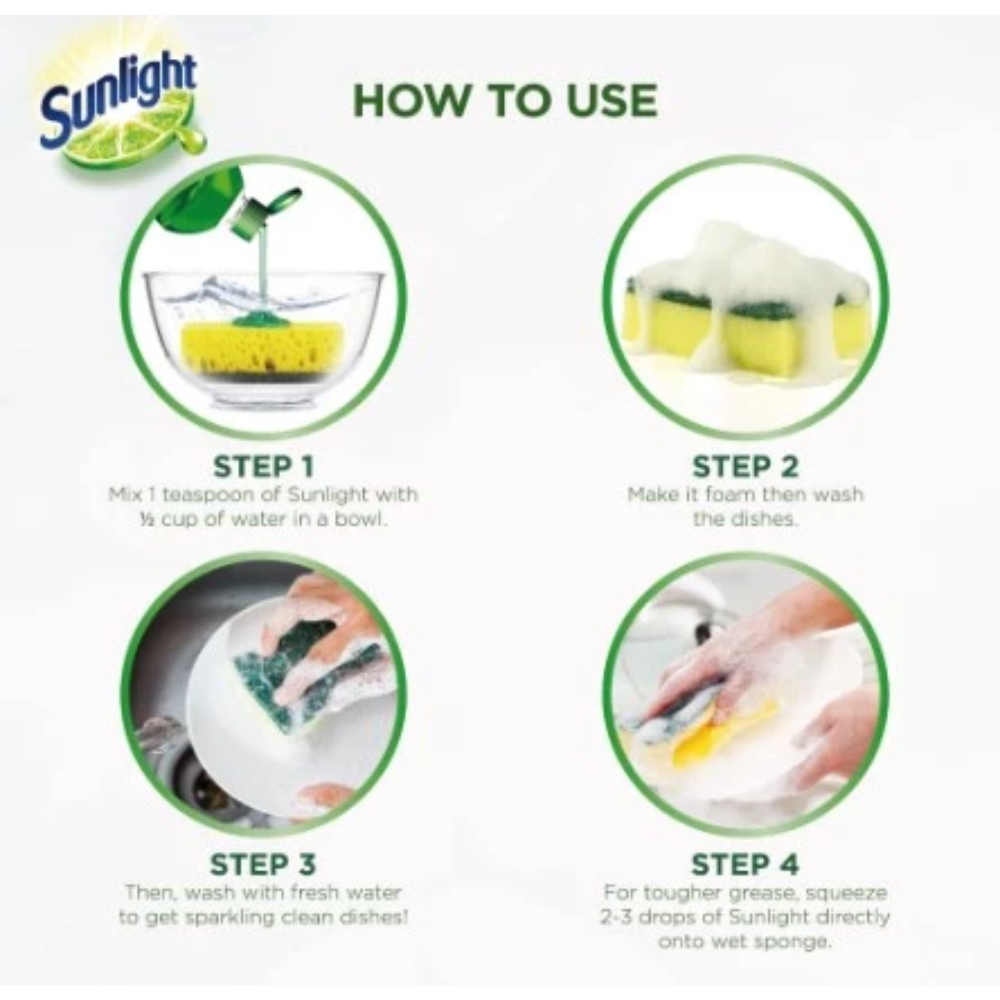 Sunlight

HOW TO USE

STEP 1
Mix 1 teaspoon of Sunlight with ½ cup of water in a bowl.

STEP 2
Make it foam then wash the dishes.

STEP 3
Then, wash with fresh water to get sparkling clean dishes!

STEP 4
For tougher grease, squeeze 2-3 drops of Sunlight directly onto wet sponge.