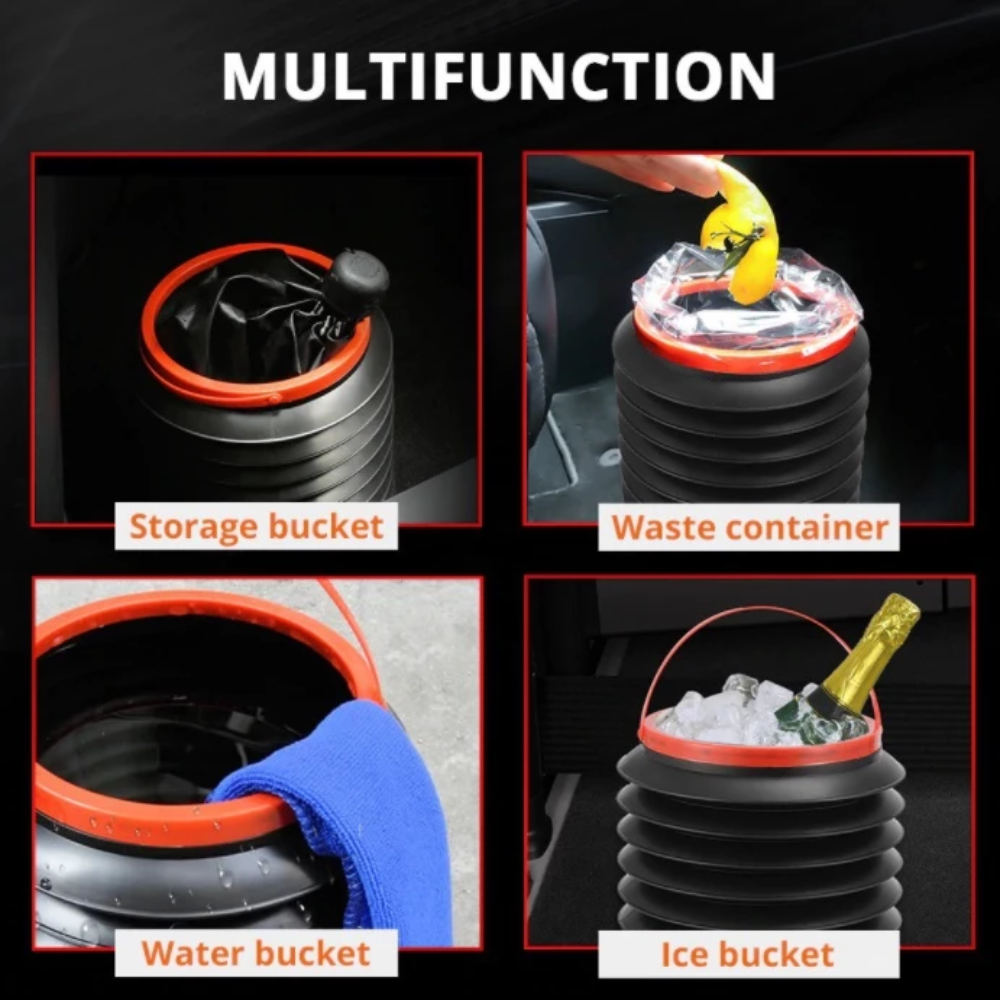 MULTIFUNCTION

Storage bucket

Waste container

Water bucket

Ice bucket