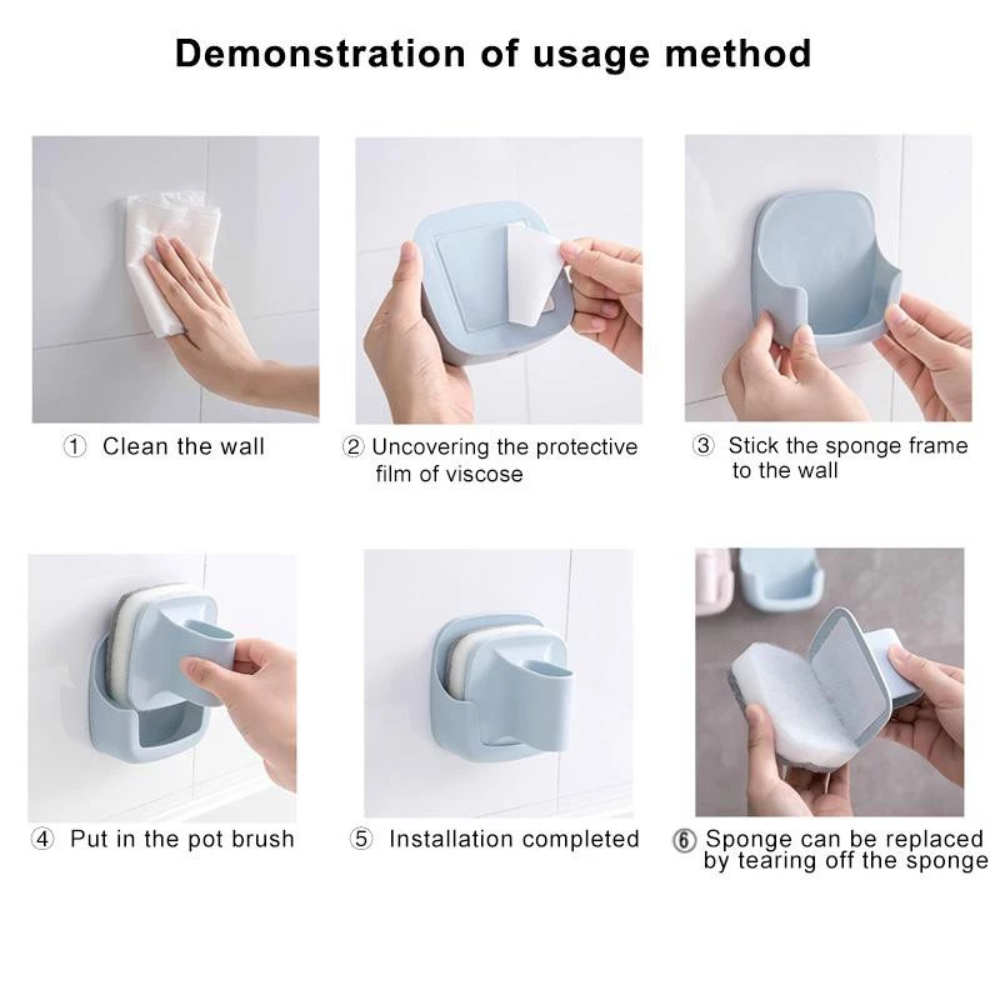 Demonstration of usage method

① Clean the wall

② Uncovering the protective film of viscose

③ Stick the sponge frame to the wall

④ Put in the pot brush

⑤ Installation completed

⑥ Sponge can be replaced by tearing off the sponge