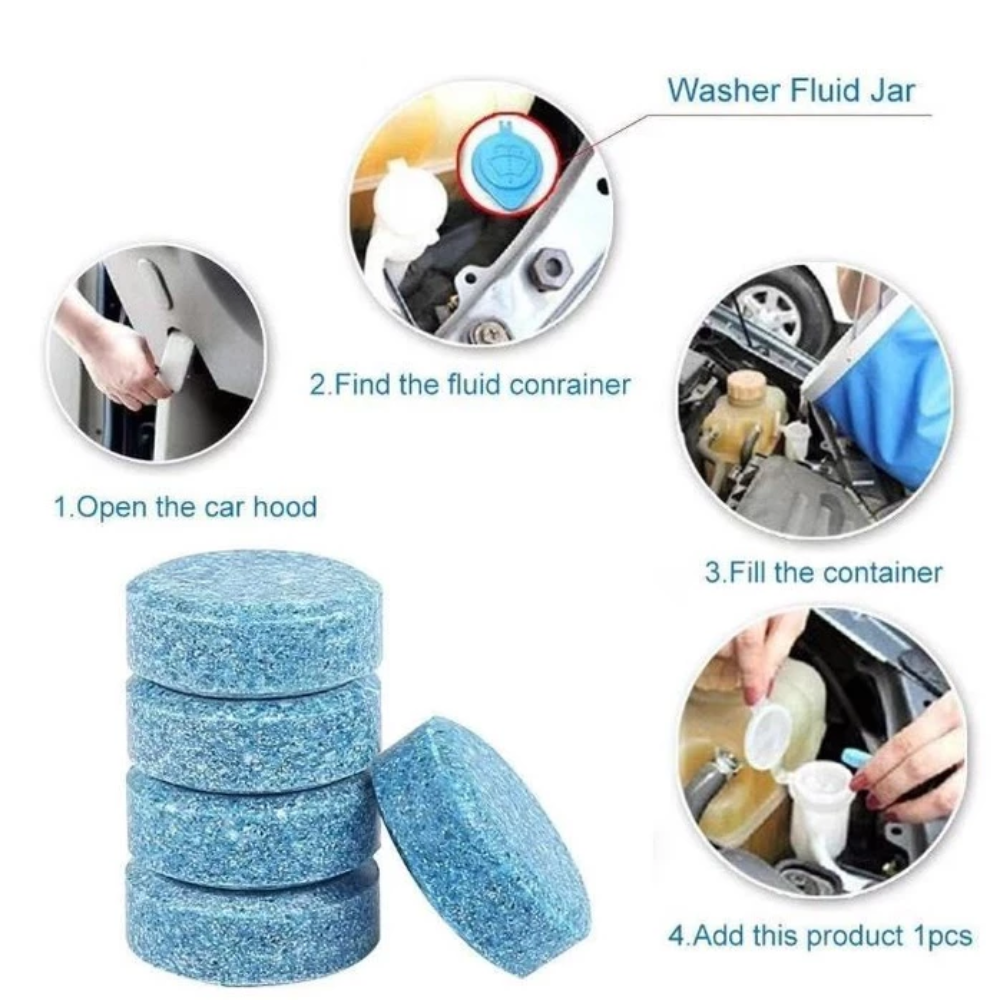 Washer Fluid Jar

2.Find the fluid conrainer

1.Open the car hood

3.Fill the container

4.Add this product 1pcs