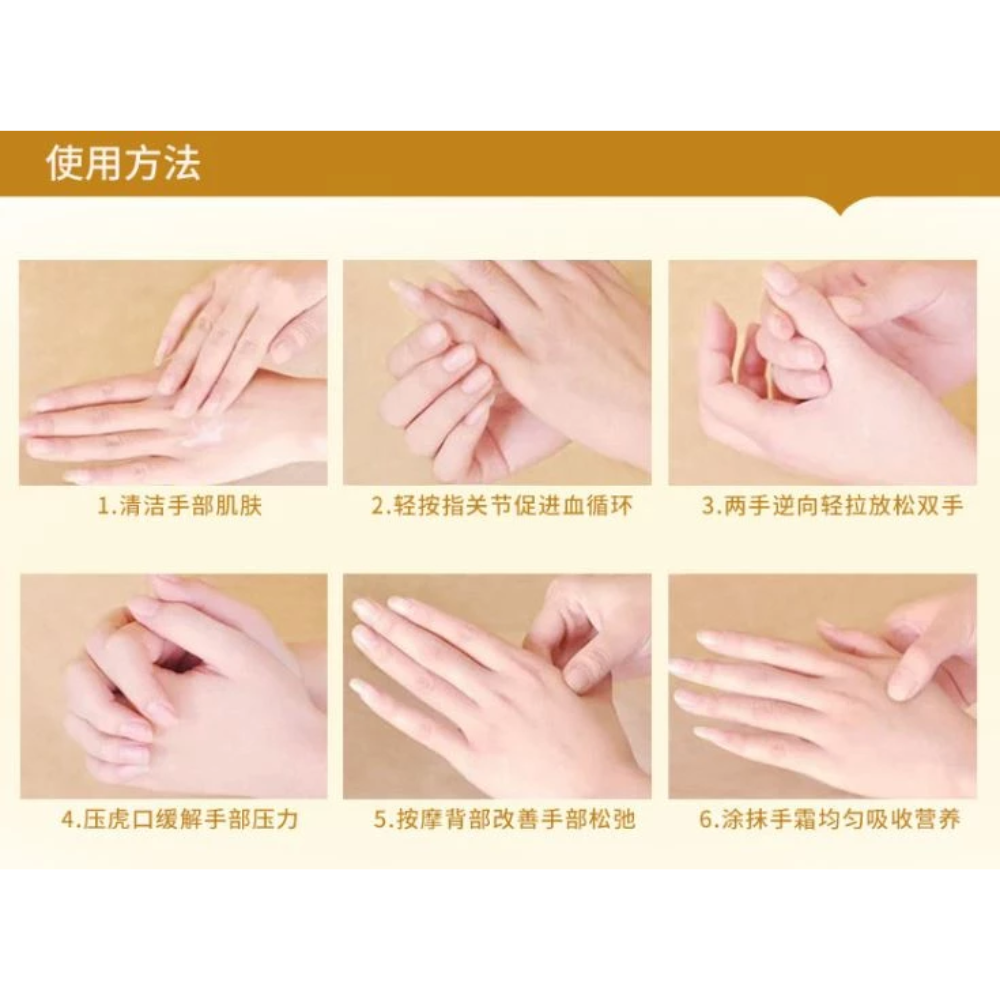 使用方法

1.清洁手部肌肤

2.轻按指关节促进血循环

3.两手逆向轻拉放松双手

4.压虎口缓解手部压力

5.按摩背部改善手部松弛

6.涂抹手霜均匀吸收营养