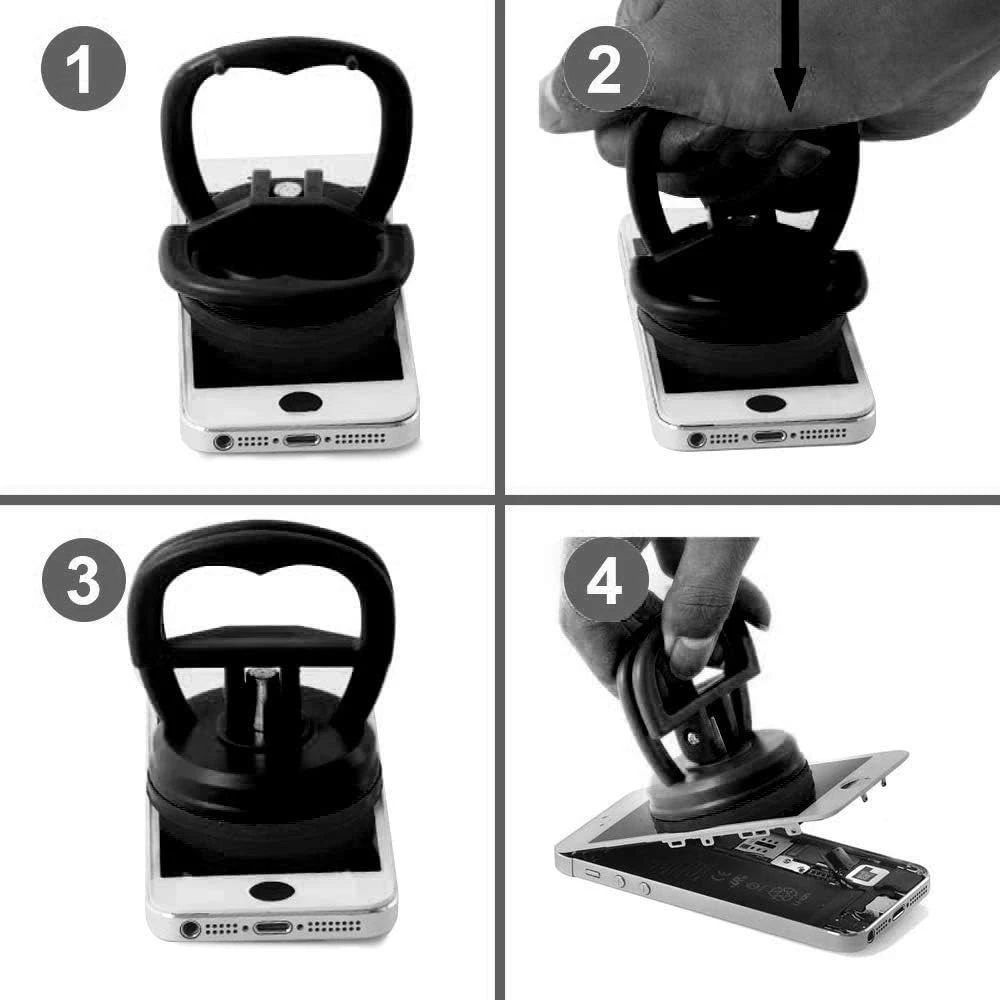 1

2

3

4